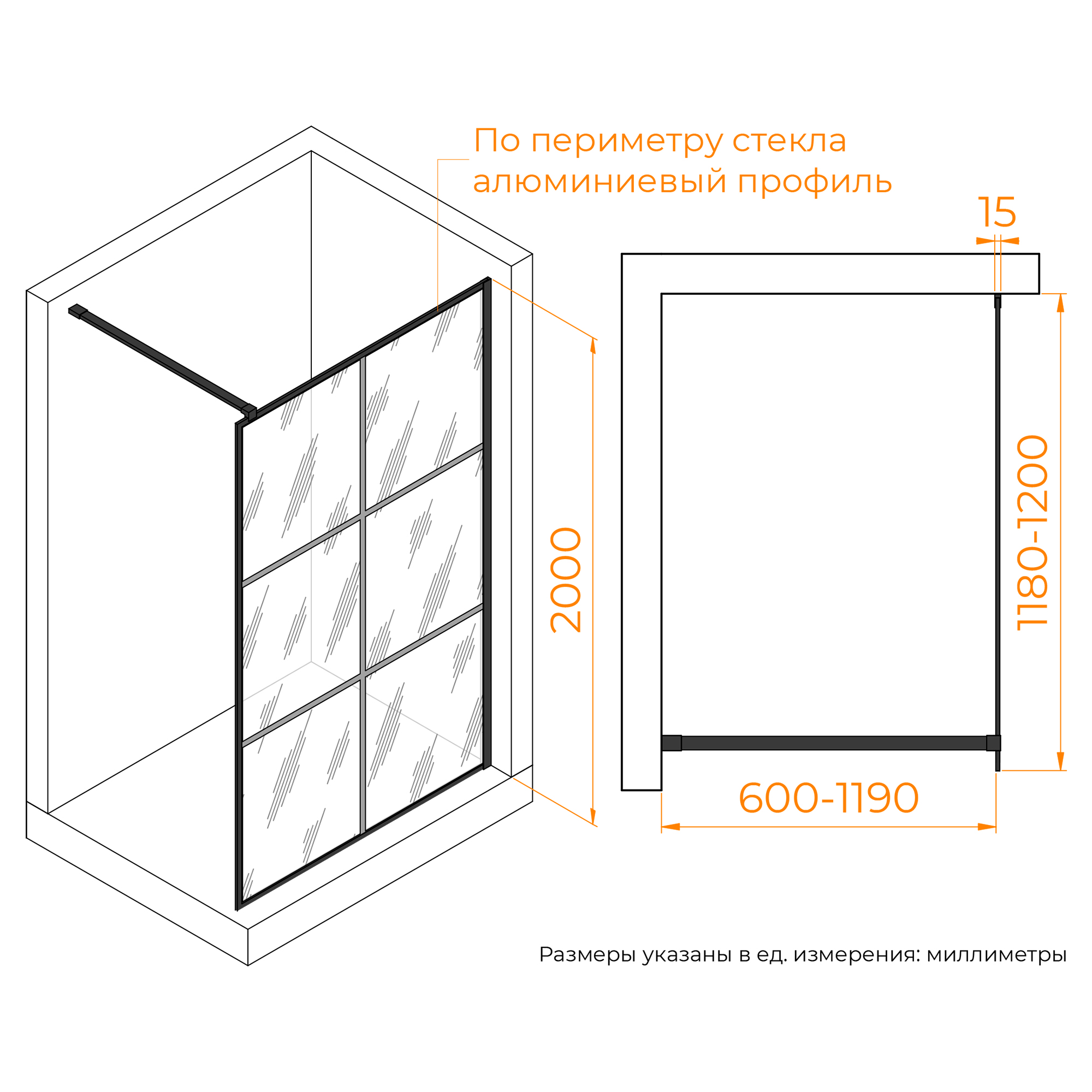 По периметру стекла алюминиевый профиль

15

2000

1180-1200

600-1190

Размеры указаны в ед. измерения: миллиметры