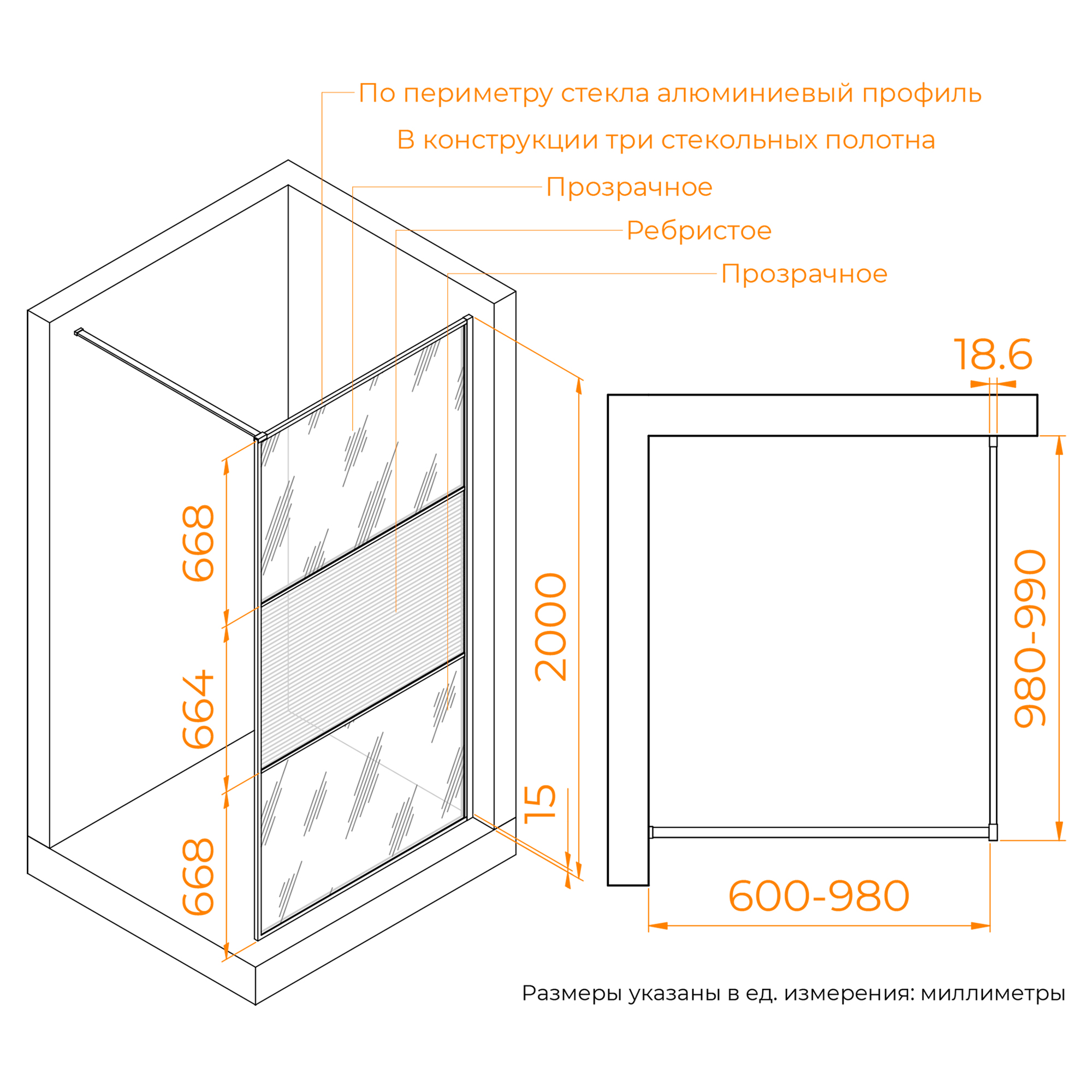 По периметру стекла алюминиевый профиль

В конструкции три стекольных полотна

Прозрачное

Ребристое

Прозрачное

668

664

668

2000

15

18.6

980-990

600-980

Размеры указаны в ед. измерения: миллиметры