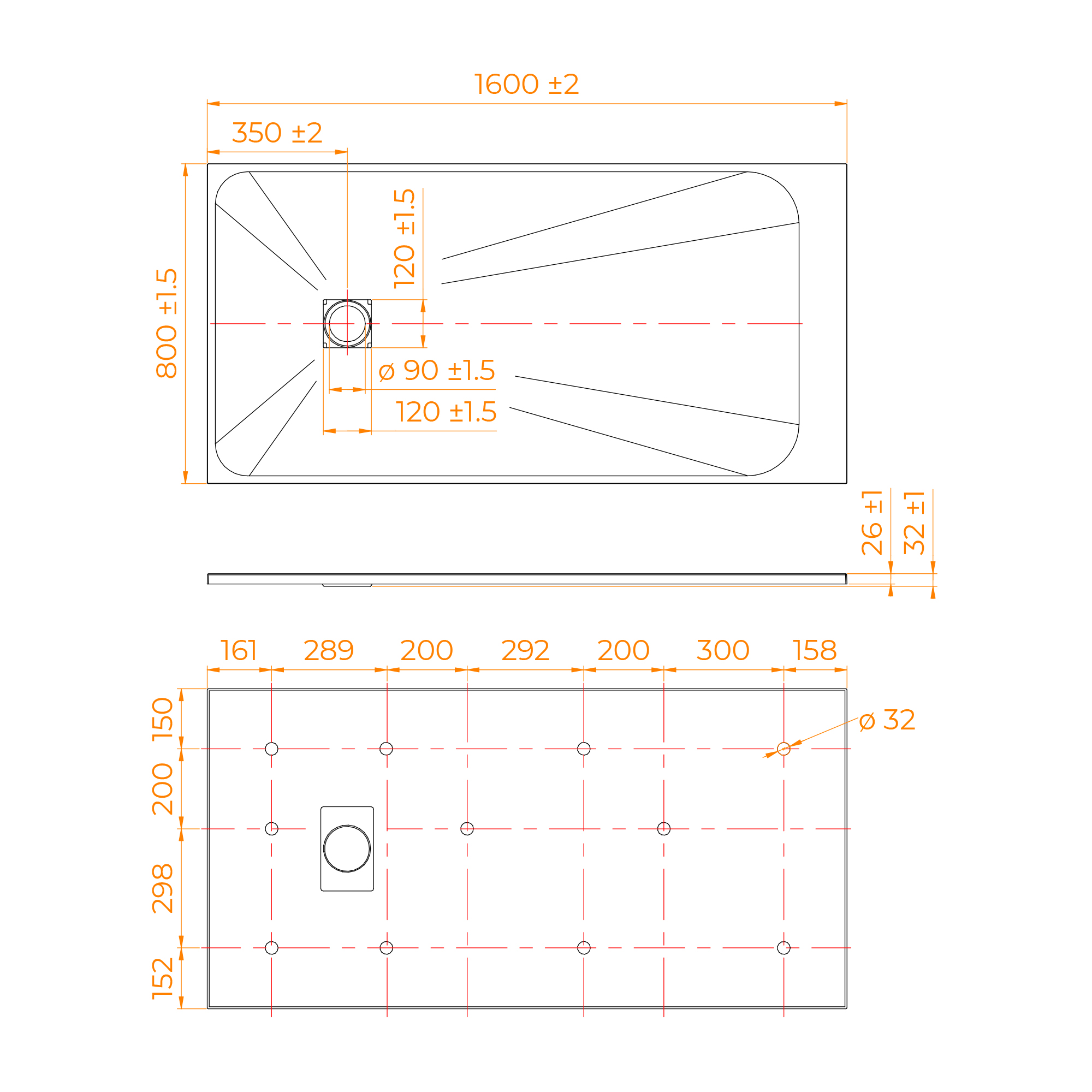 1600 ±2

350 ±2

800 ±1.5

120 ±1.5

ø 90 ±1.5

120 ±1.5

26 ±1

32 ±1

161 289 200 292 200 300 158

150

200

298

152

ø 32