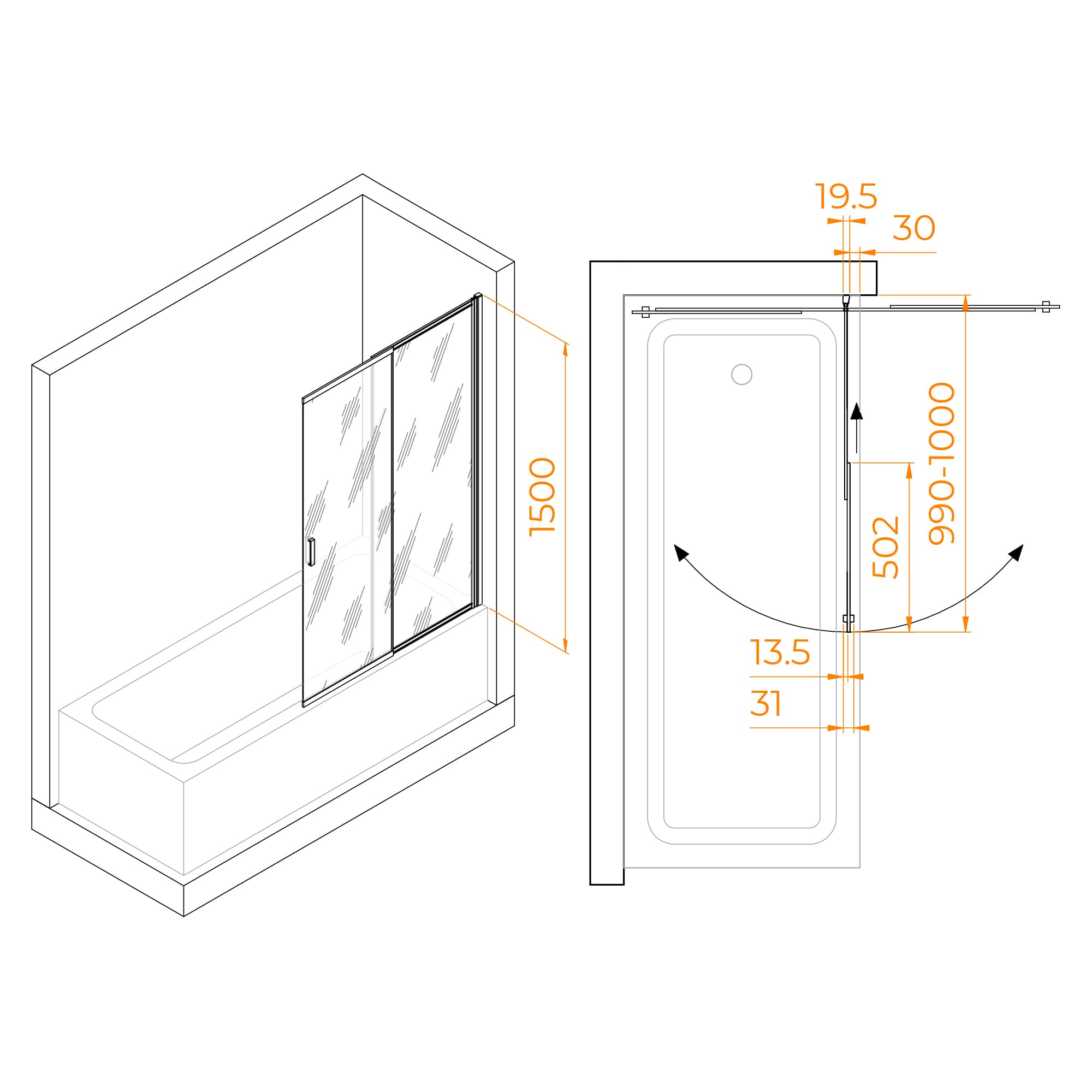 1500

19.5

30

990-1000

502

13.5

31