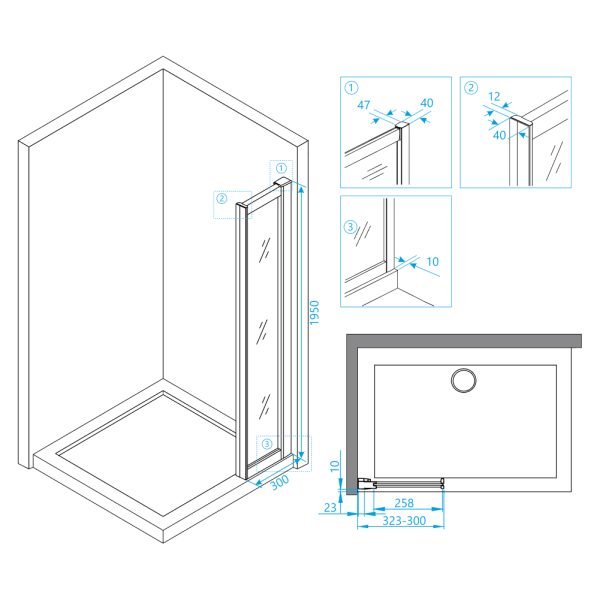 ①
②
1950
③
300
①
47
40
②
12
40
③
10
10
23
258
323-300