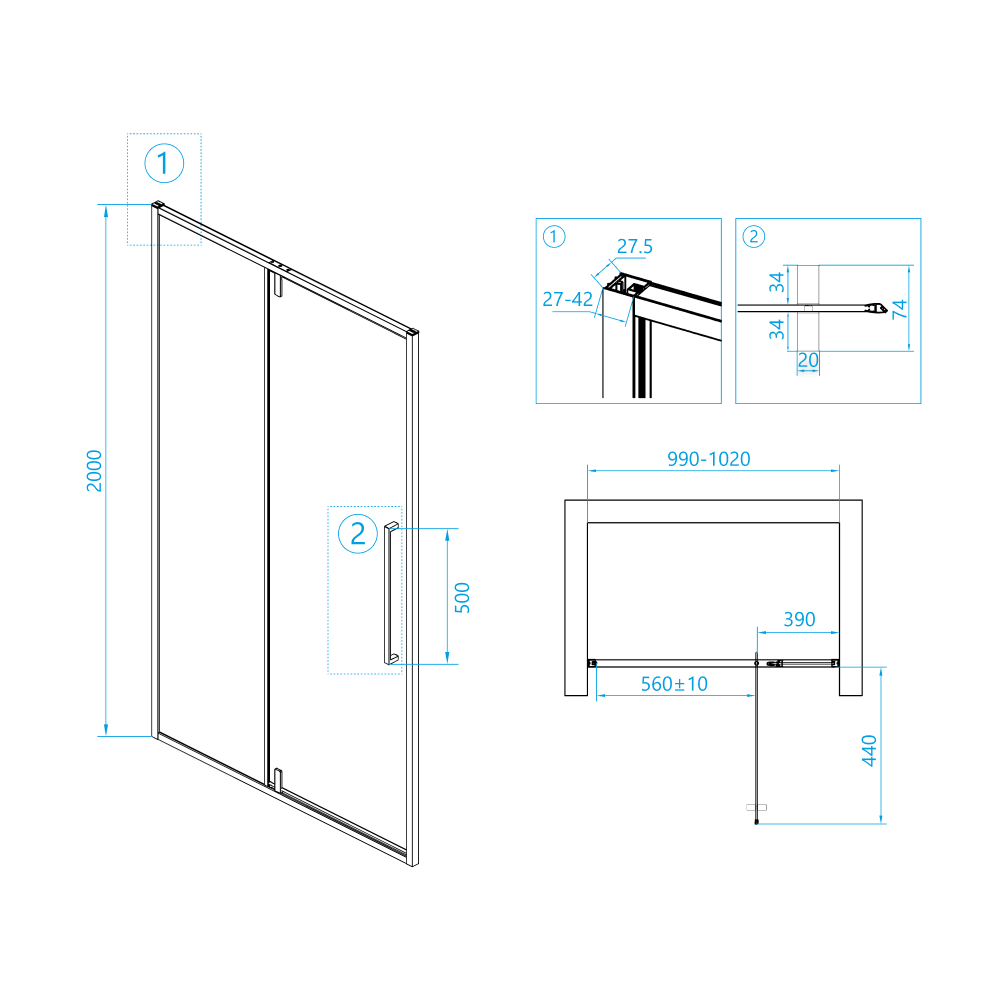 1

2000

2

500

1

27.5

27-42

2

34

34

74

20

990-1020

390

560±10

440