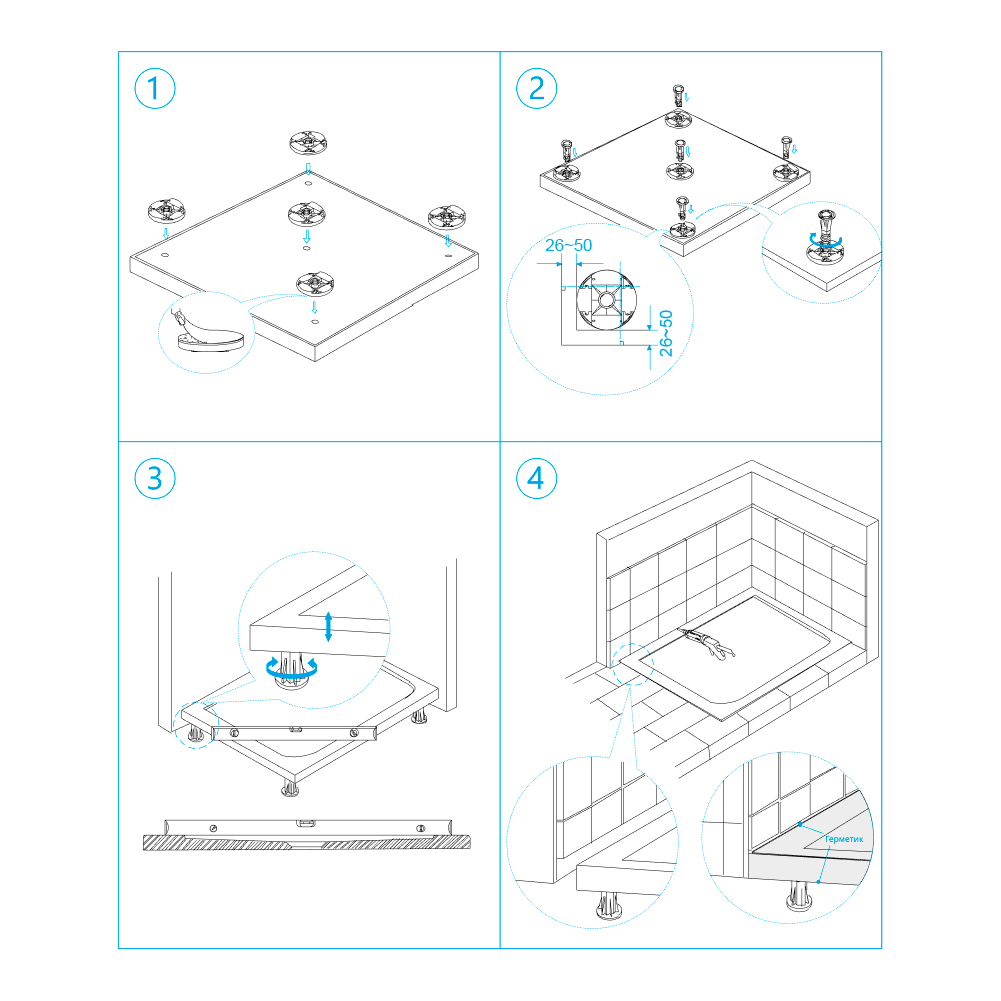 1

2

26~50

26~50

3

4

Герметик