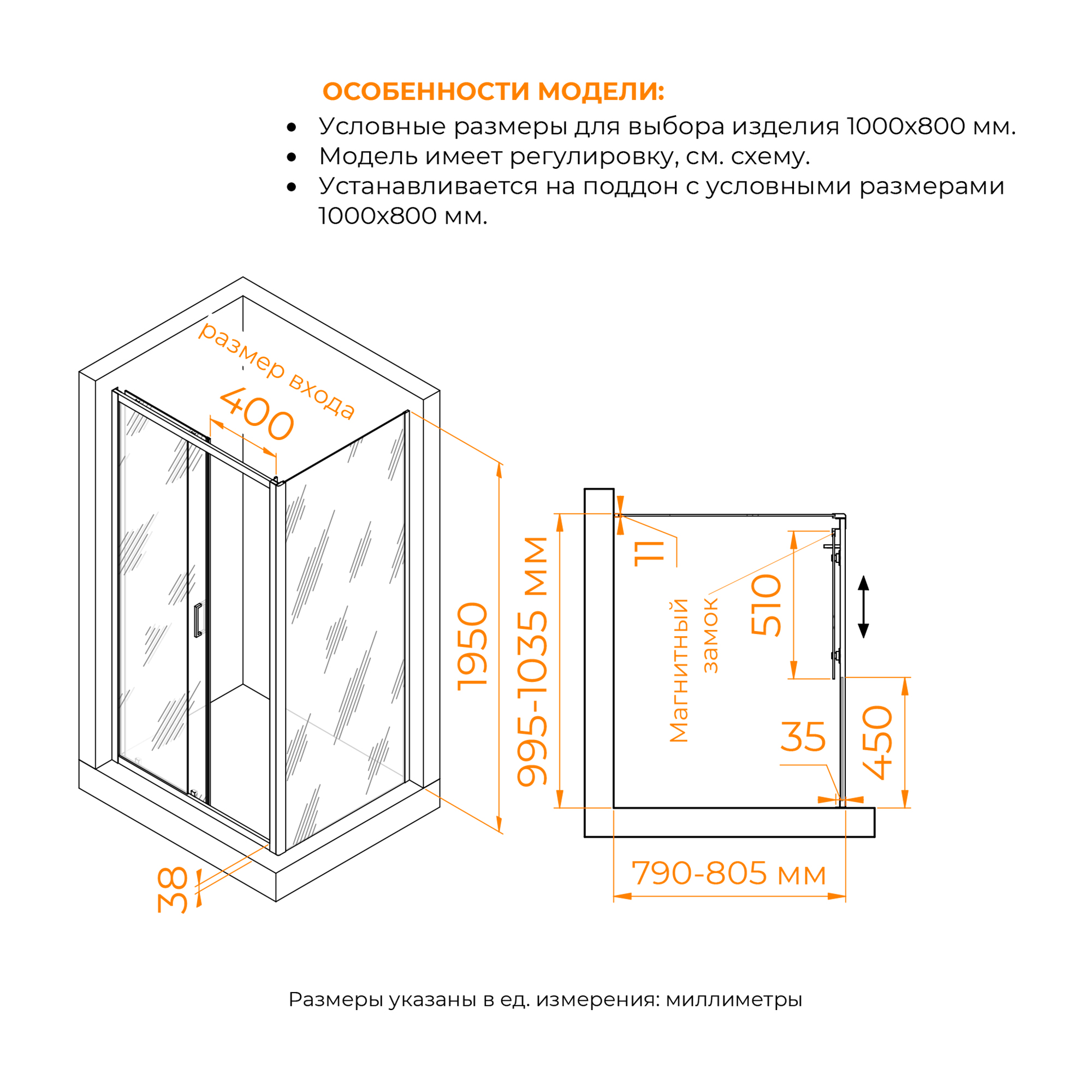 ОСОБЕННОСТИ МОДЕЛИ:

• Условные размеры для выбора изделия 1000х800 мм.
• Модель имеет регулировку, см. схему.
• Устанавливается на поддон с условными размерами 1000х800 мм.

размер входа
400
1950
38
995-1035 мм
11
Магнитный замок
510
35
450
790-805 мм

Размеры указаны в ед. измерения: миллиметры